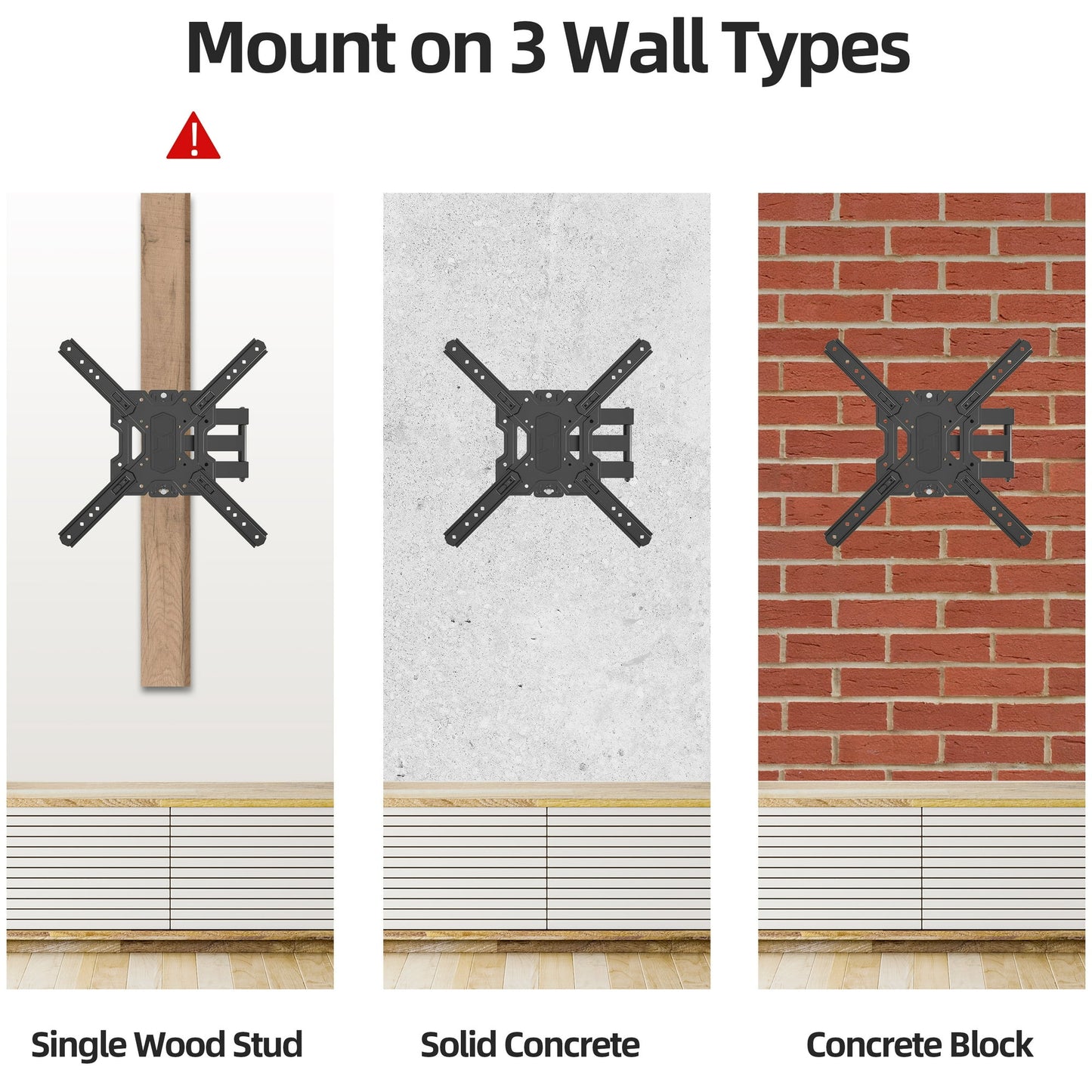 Mount on 3 Wall Types

!

Single Wood Stud

Solid Concrete

Concrete Block