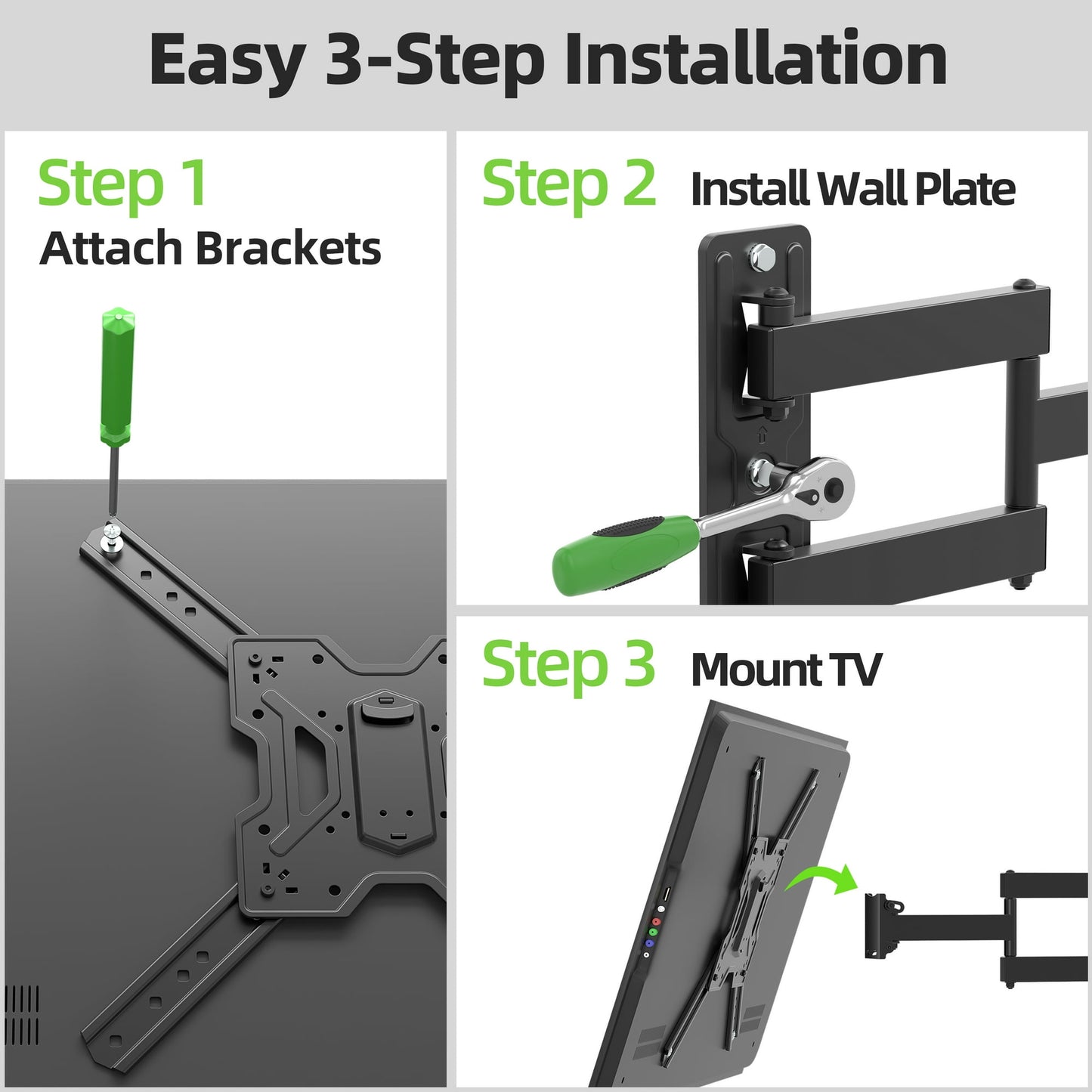 Easy 3-Step Installation

Step 1
Attach Brackets

Step 2 Install Wall Plate

Step 3 Mount TV